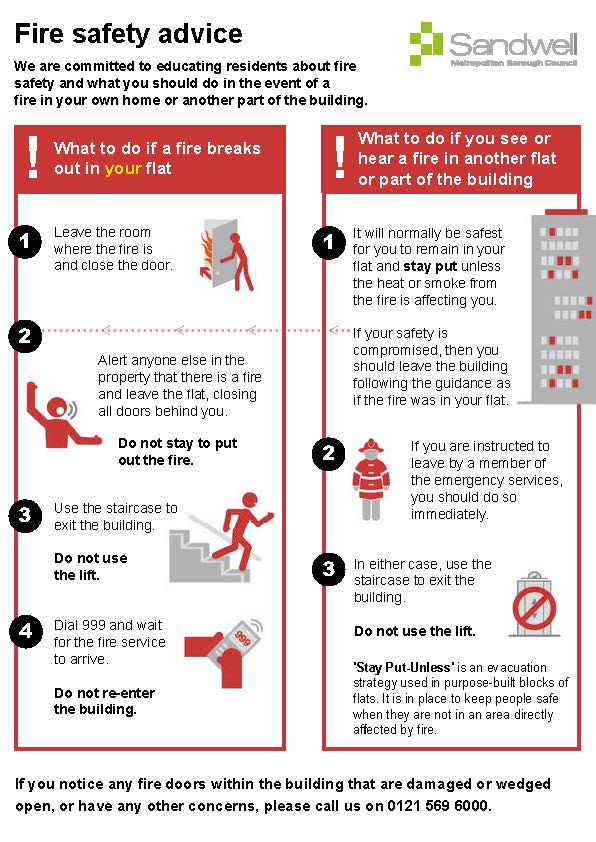 Fire safety advice

Sandwell
Metropolitan Borough Council

We are committed to educating residents about fire safety and what you should do in the event of a fire in your own home or another part of the building.

!
What to do if a fire breaks out in your flat

1
Leave the room where the fire is and close the door.

2
Alert anyone else in the property that there is a fire and leave the flat, closing all doors behind you.

Do not stay to put out the fire.

3
Use the staircase to exit the building.

Do not use the lift.

4
Dial 999 and wait for the fire service to arrive.

999

Do not re-enter the building.

!
What to do if you see or hear a fire in another flat or part of the building

1
It will normally be safest for you to remain in your flat and stay put unless the heat or smoke from the fire is affecting you.

If your safety is compromised, then you should leave the building following the guidance as if the fire was in your flat.

2
If you are instructed to leave by a member of the emergency services, you should do so immediately.

3
In either case, use the staircase to exit the building.

Do not use the lift.

'Stay Put-Unless' is an evacuation strategy used in purpose-built blocks of flats. It is in place to keep people safe when they are not in an area directly affected by fire.

If you notice any fire doors within the building that are damaged or wedged open, or have any other concerns, please call us on 0121 569 6000.